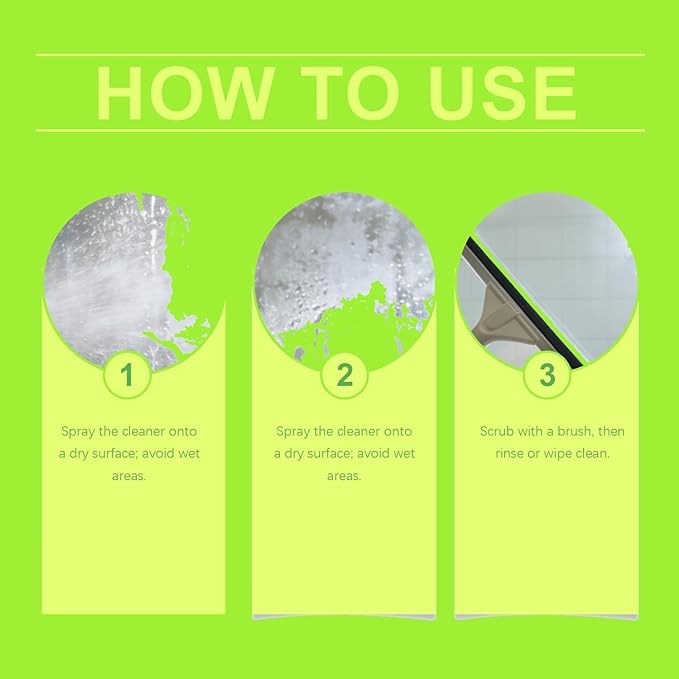 HOW TO USE

1

Spray the cleaner onto a dry surface; avoid wet areas.

2

Spray the cleaner onto a dry surface; avoid wet areas.

3

Scrub with a brush, then rinse or wipe clean.