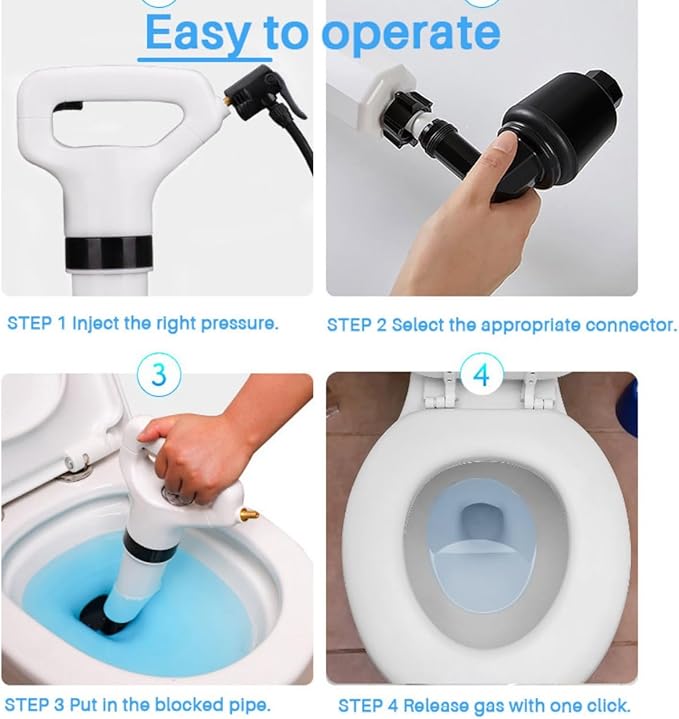 Easy to operate

STEP 1 Inject the right pressure.

STEP 2 Select the appropriate connector.

3

4

STEP 3 Put in the blocked pipe.

STEP 4 Release gas with one click.