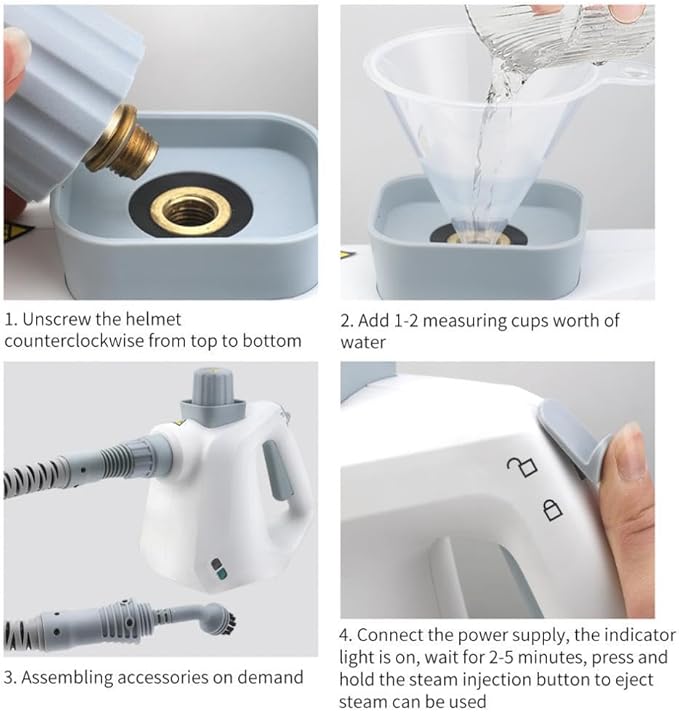 1. Unscrew the helmet counterclockwise from top to bottom

2. Add 1-2 measuring cups worth of water

3. Assembling accessories on demand

4. Connect the power supply, the indicator light is on, wait for 2-5 minutes, press and hold the steam injection button to eject steam can be used