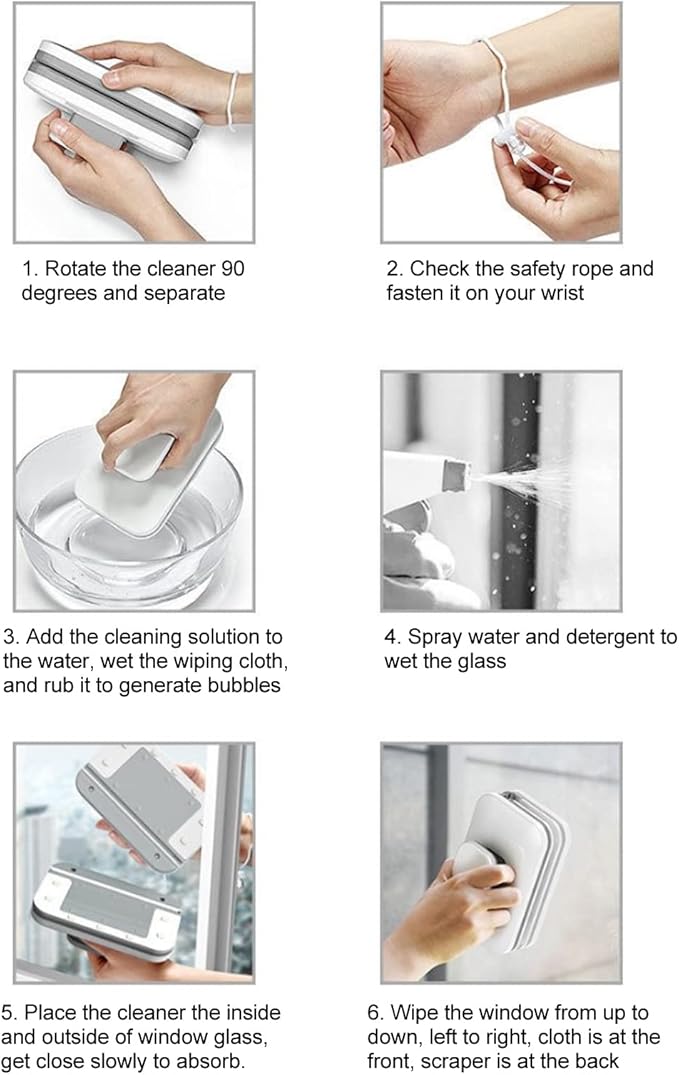 1. Rotate the cleaner 90 degrees and separate

2. Check the safety rope and fasten it on your wrist

3. Add the cleaning solution to the water, wet the wiping cloth, and rub it to generate bubbles

4. Spray water and detergent to wet the glass

5. Place the cleaner the inside and outside of window glass, get close slowly to absorb.

6. Wipe the window from up to down, left to right, cloth is at the front, scraper is at the back