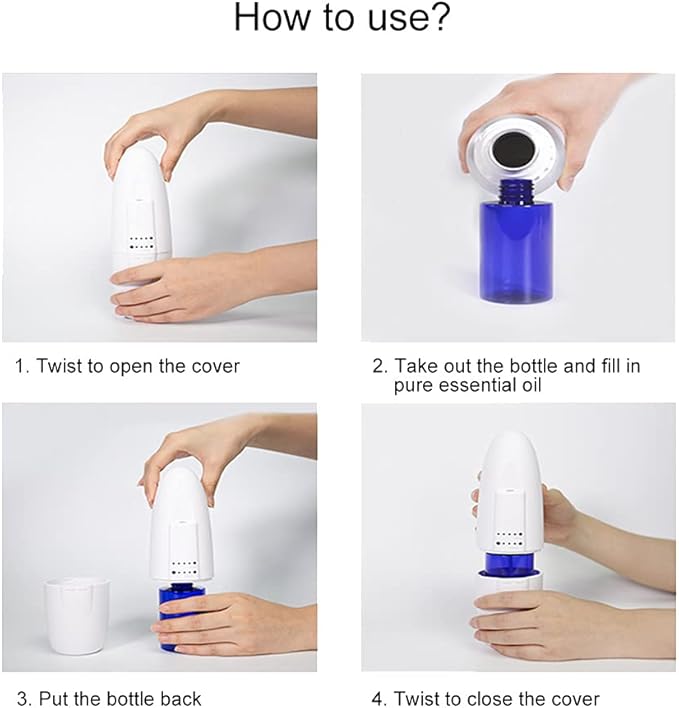 How to use?

1. Twist to open the cover

2. Take out the bottle and fill in pure essential oil

3. Put the bottle back

4. Twist to close the cover