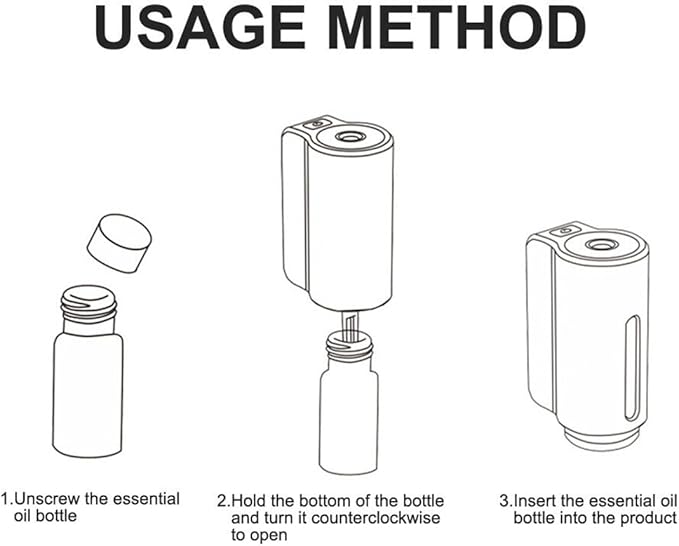 USAGE METHOD

1.Unscrew the essential oil bottle

2.Hold the bottom of the bottle and turn it counterclockwise to open

3.Insert the essential oil bottle into the product