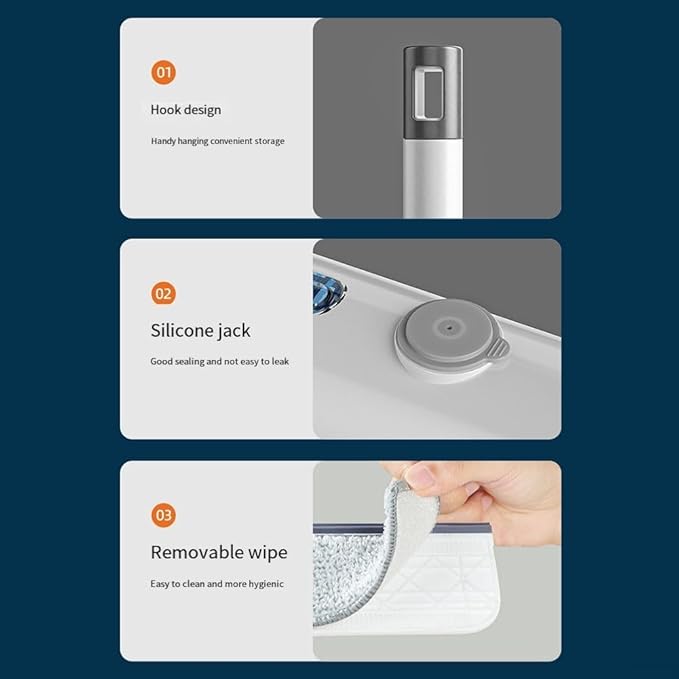 01

Hook design

Handy hanging convenient storage

02

Silicone jack

Good sealing and not easy to leak

03

Removable wipe

Easy to clean and more hygienic