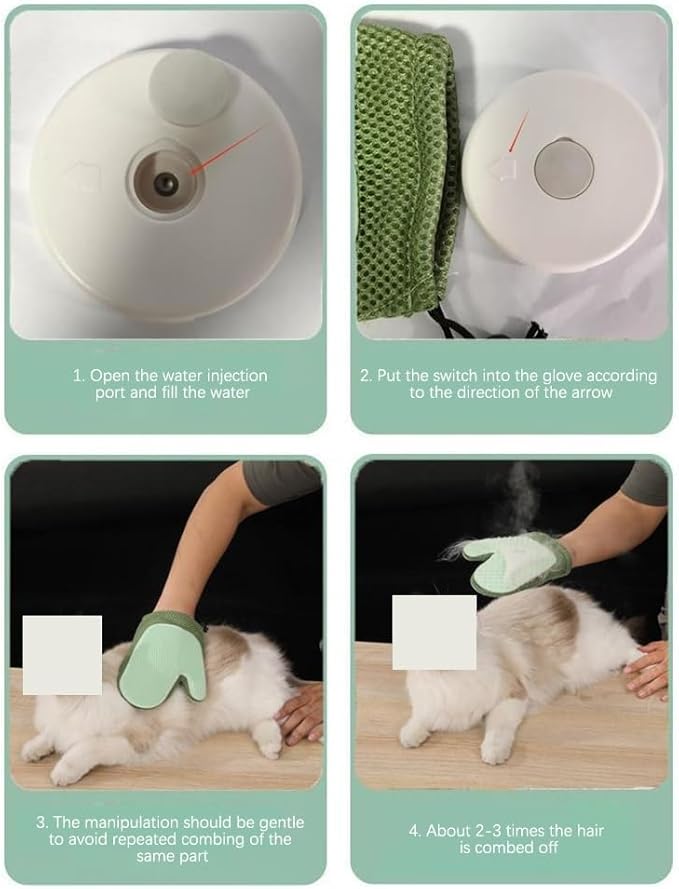 1. Open the water injection port and fill the water

2. Put the switch into the glove according to the direction of the arrow

3. The manipulation should be gentle to avoid repeated combing of the same part

4. About 2-3 times the hair is combed off