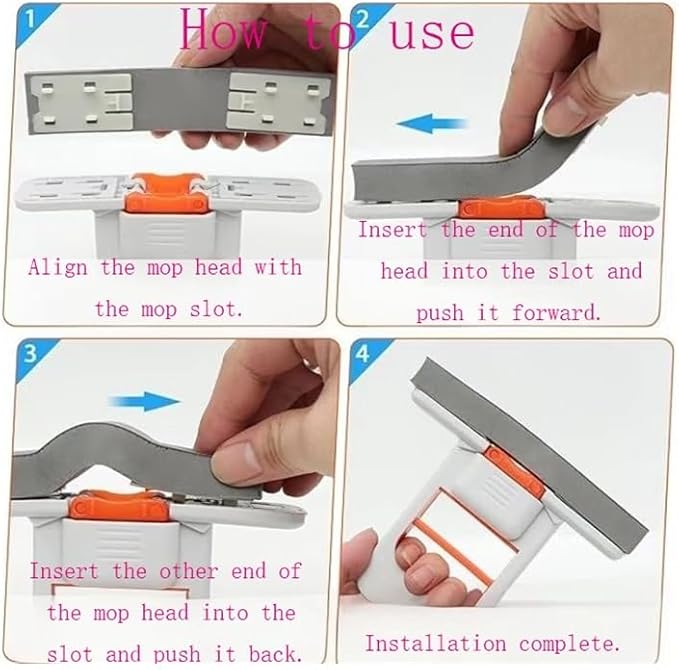 How to use

1

Align the mop head with the mop slot.

2

Insert the end of the mop head into the slot and push it forward.

3

Insert the other end of the mop head into the slot and push it back.

4

Installation complete.