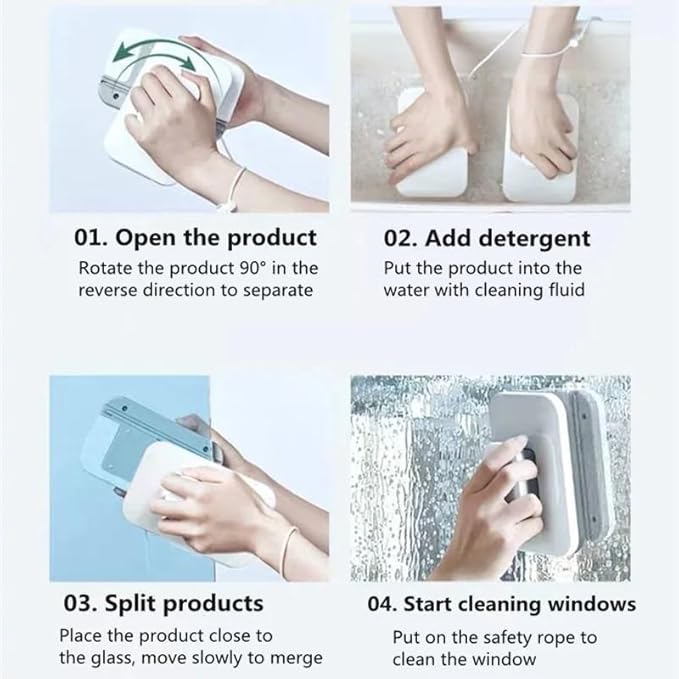 01. Open the product
Rotate the product 90° in the reverse direction to separate

02. Add detergent
Put the product into the water with cleaning fluid

03. Split products
Place the product close to the glass, move slowly to merge

04. Start cleaning windows
Put on the safety rope to clean the window