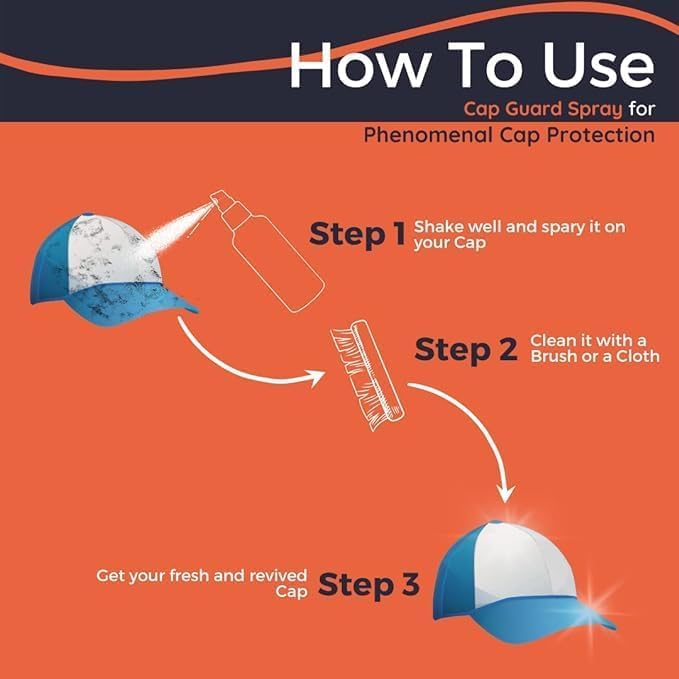 How To Use

Cap Guard Spray for
Phenomenal Cap Protection

Step 1 Shake well and spary it on your Cap

Step 2 Clean it with a Brush or a Cloth

Get your fresh and revived Cap Step 3