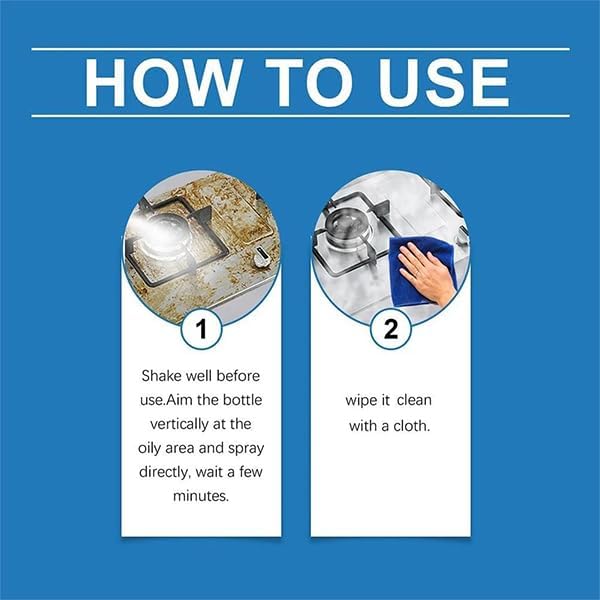 HOW TO USE

1

Shake well before use.Aim the bottle vertically at the oily area and spray directly, wait a few minutes.

2

wipe it clean with a cloth.