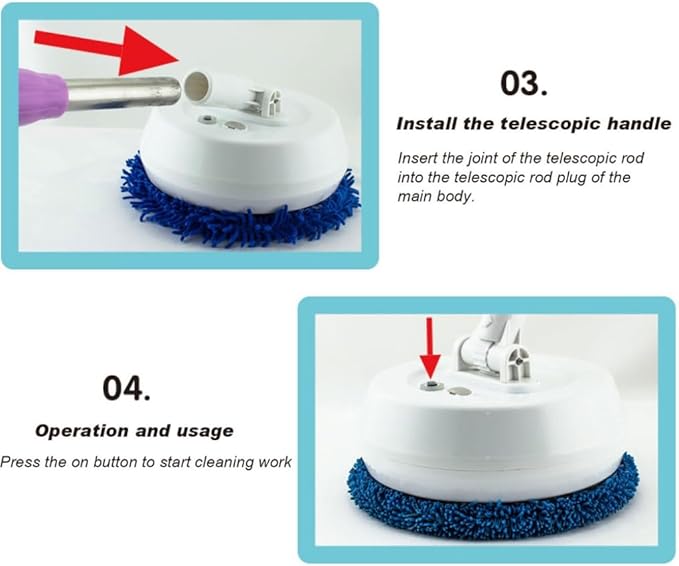 03.

Install the telescopic handle

Insert the joint of the telescopic rod into the telescopic rod plug of the main body.

04.

Operation and usage

Press the on button to start cleaning work