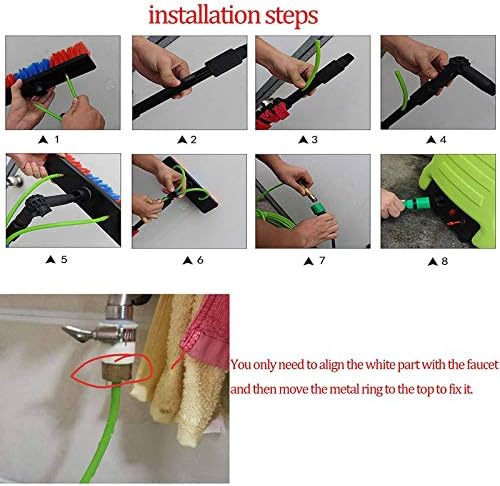 installation steps

▲ 1

▲ 2

▲ 3

▲ 4

▲ 5

▲ 6

▲ 7

▲ 8

You only need to align the white part with the faucet and then move the metal ring to the top to fix it.