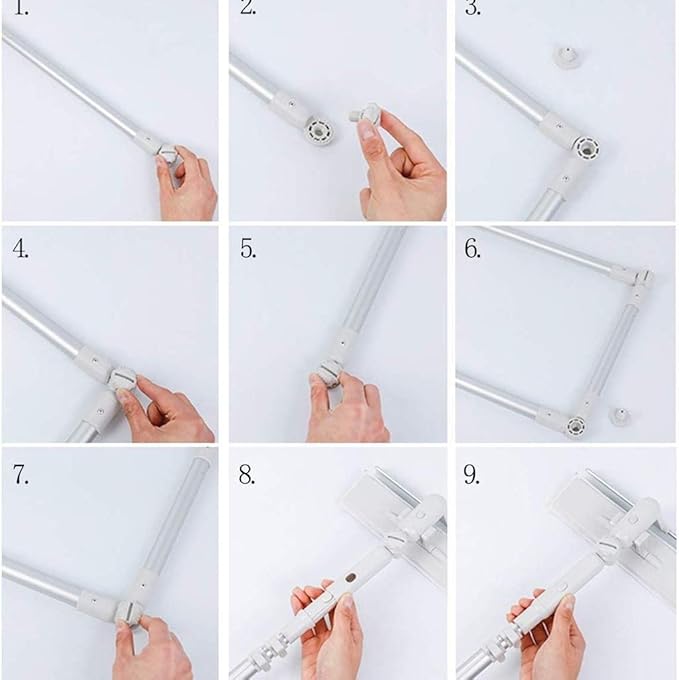 1.

2.

3.

4.

5.

6.

7.

8.

9.