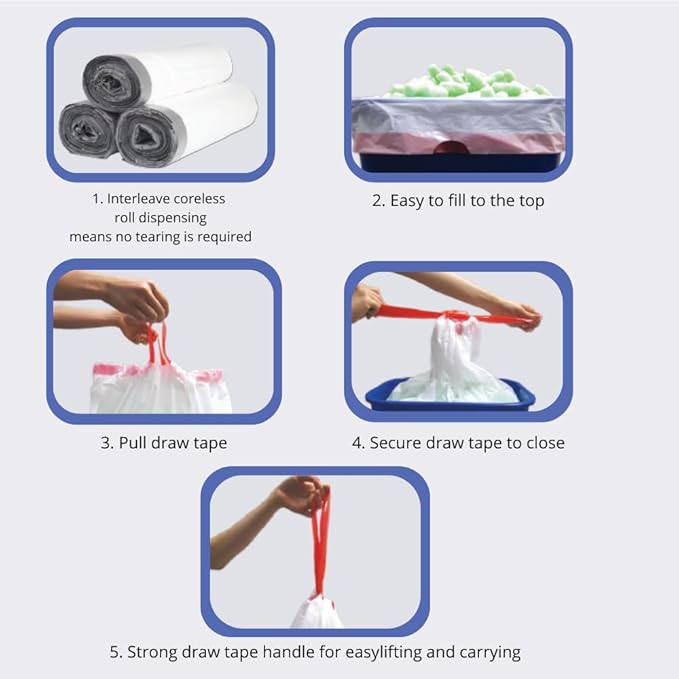 1. Interleave coreless roll dispensing means no tearing is required

2. Easy to fill to the top

3. Pull draw tape

4. Secure draw tape to close

5. Strong draw tape handle for easylifting and carrying