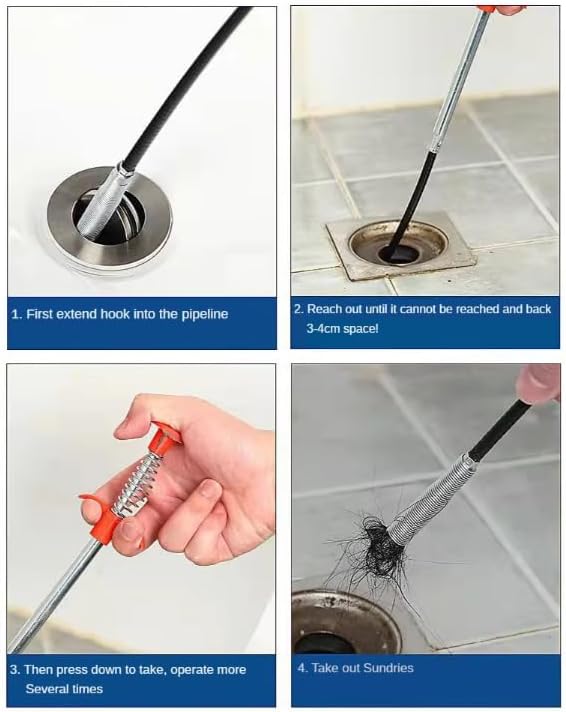 1. First extend hook into the pipeline

2. Reach out until it cannot be reached and back 3-4cm space!

3. Then press down to take, operate more Several times

4. Take out Sundries