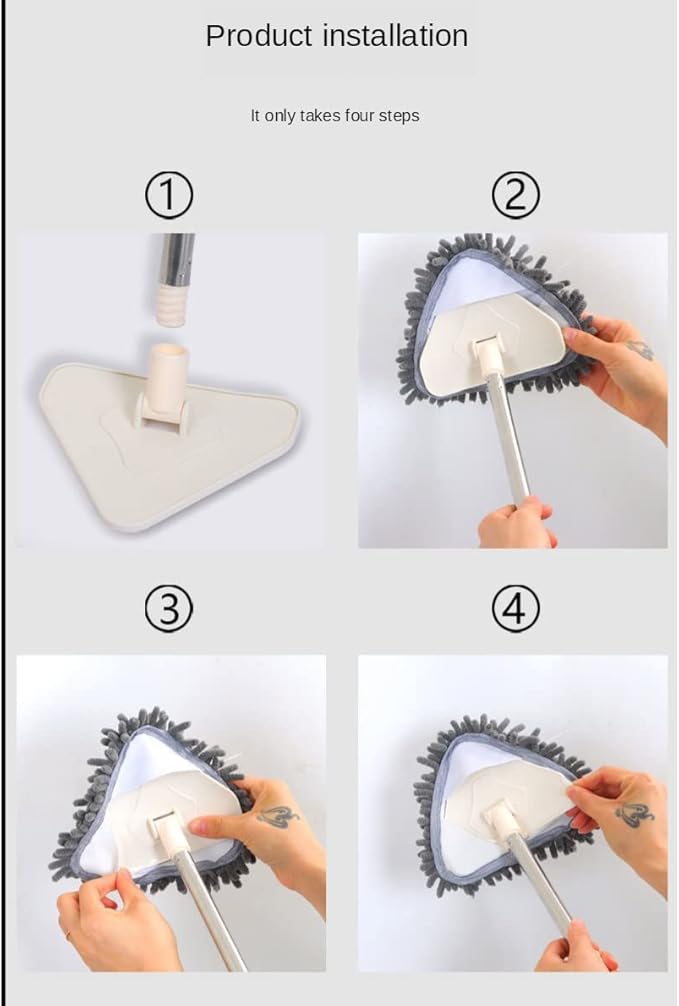 Product installation

It only takes four steps

①

②

③

④