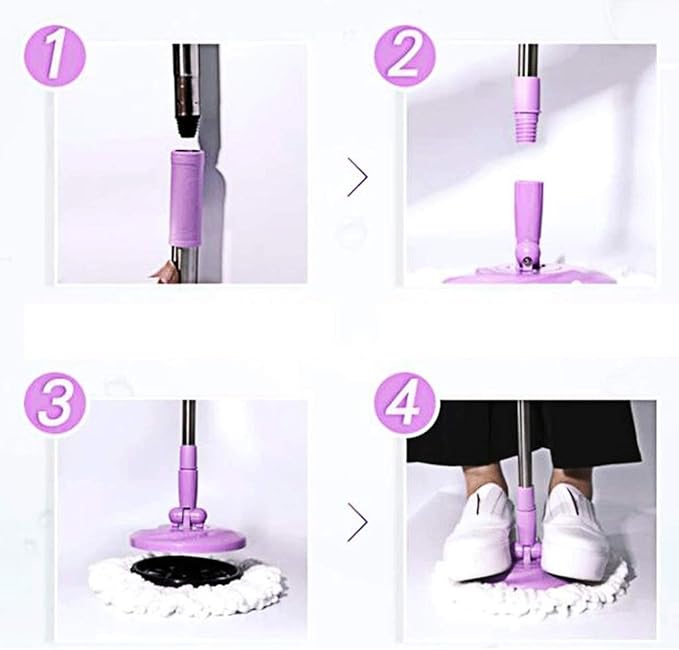 1
2
3
4