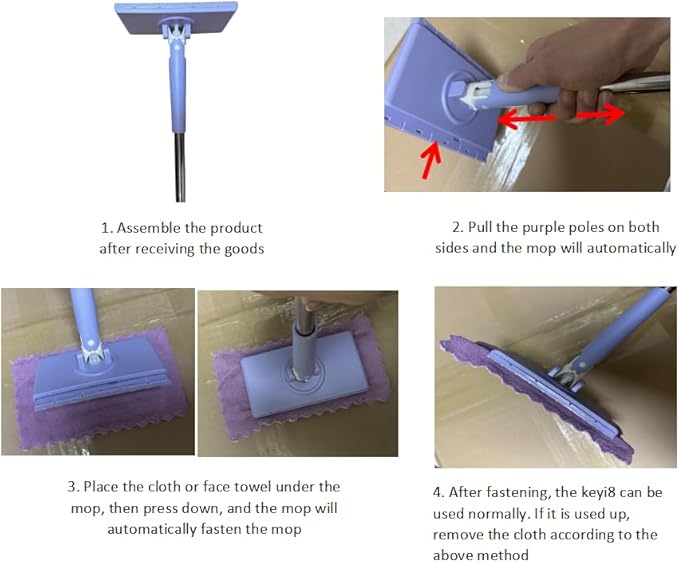 1. Assemble the product after receiving the goods

2. Pull the purple poles on both sides and the mop will automatically

3. Place the cloth or face towel under the mop, then press down, and the mop will automatically fasten the mop

4. After fastening, the keyi8 can be used normally. If it is used up, remove the cloth according to the above method