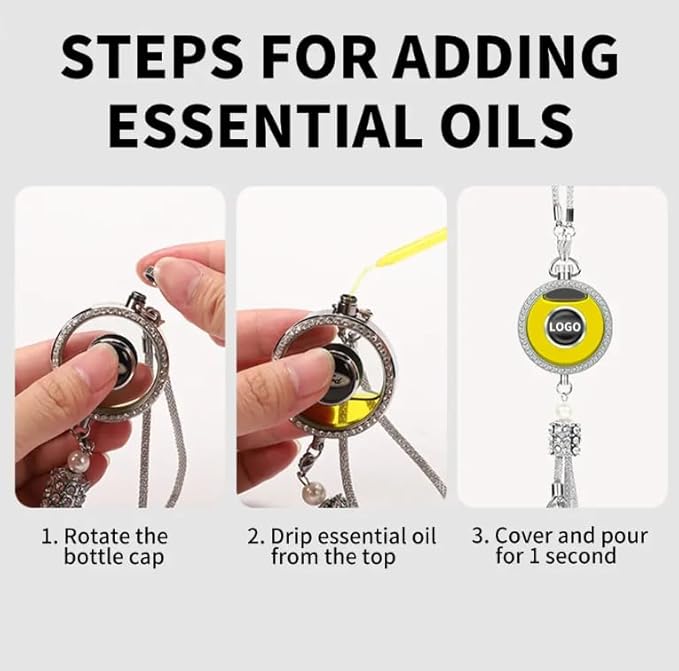 STEPS FOR ADDING ESSENTIAL OILS

LOGO

1. Rotate the bottle cap

2. Drip essential oil from the top

3. Cover and pour for 1 second